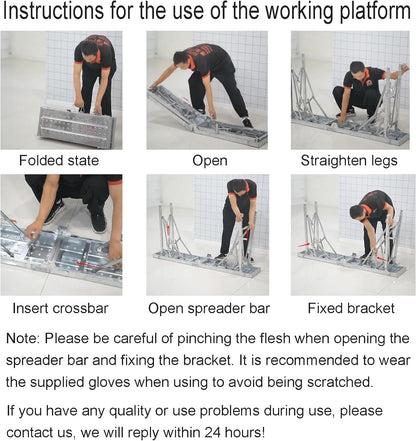 Instructions for the use of the working platform

Folded state

Open

Straighten legs

Insert crossbar

Open spreader bar

Fixed bracket

Note: Please be careful of pinching the flesh when opening the spreader bar and fixing the bracket. It is recommended to wear the supplied gloves when using to avoid being scratched.

If you have any quality or use problems during use, please contact us, we will reply within 24 hours!